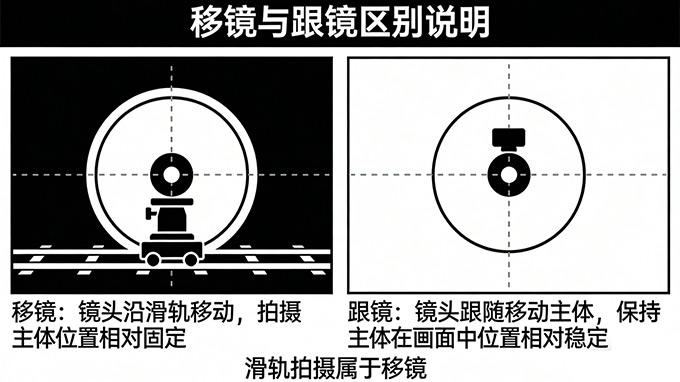 移镜与跟镜区别说明

移镜：镜头沿滑轨移动，拍摄主体位置相对固定

跟镜：镜头跟随移动主体，保持主体在画面中位置相对稳定

滑轨拍摄属于移镜